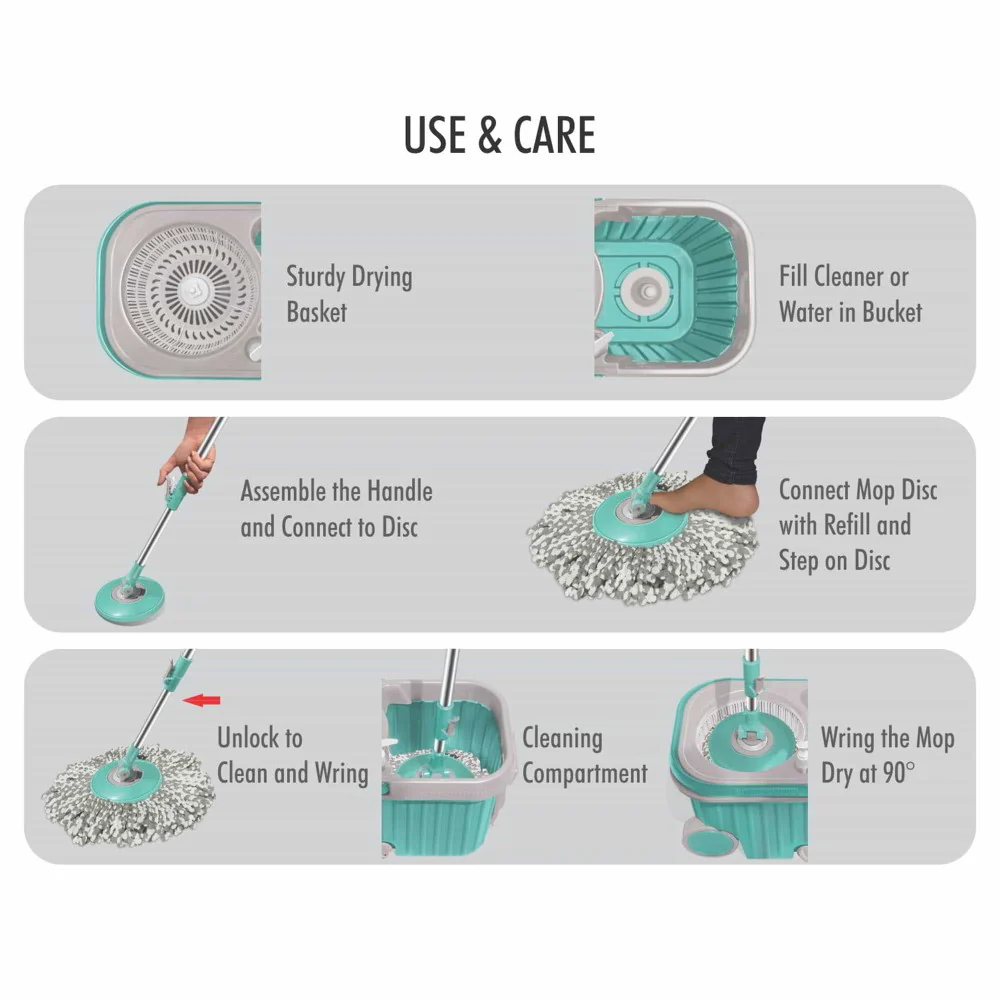 USE & CARE

Sturdy Drying Basket

Fill Cleaner or Water in Bucket

Assemble the Handle and Connect to Disc

Connect Mop Disc with Refill and Step on Disc

Unlock to Clean and Wring

Cleaning Compartment

Wring the Mop Dry at 90°