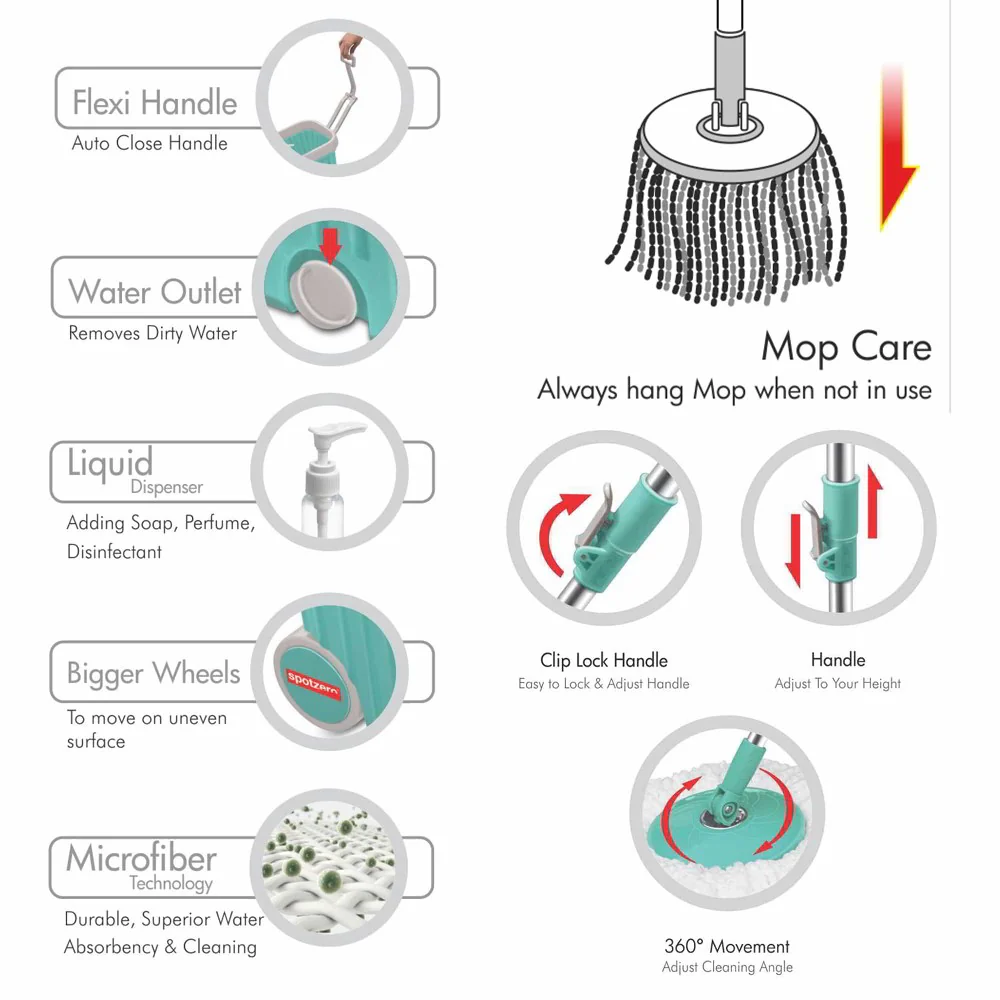 Flexi Handle
Auto Close Handle

Water Outlet
Removes Dirty Water

Liquid
Dispenser
Adding Soap, Perfume, Disinfectant

Bigger Wheels
spotzero
To move on uneven surface

Microfiber
Technology
Durable, Superior Water Absorbency & Cleaning

Mop Care
Always hang Mop when not in use

Clip Lock Handle
Easy to Lock & Adjust Handle

Handle
Adjust To Your Height

360° Movement
Adjust Cleaning Angle