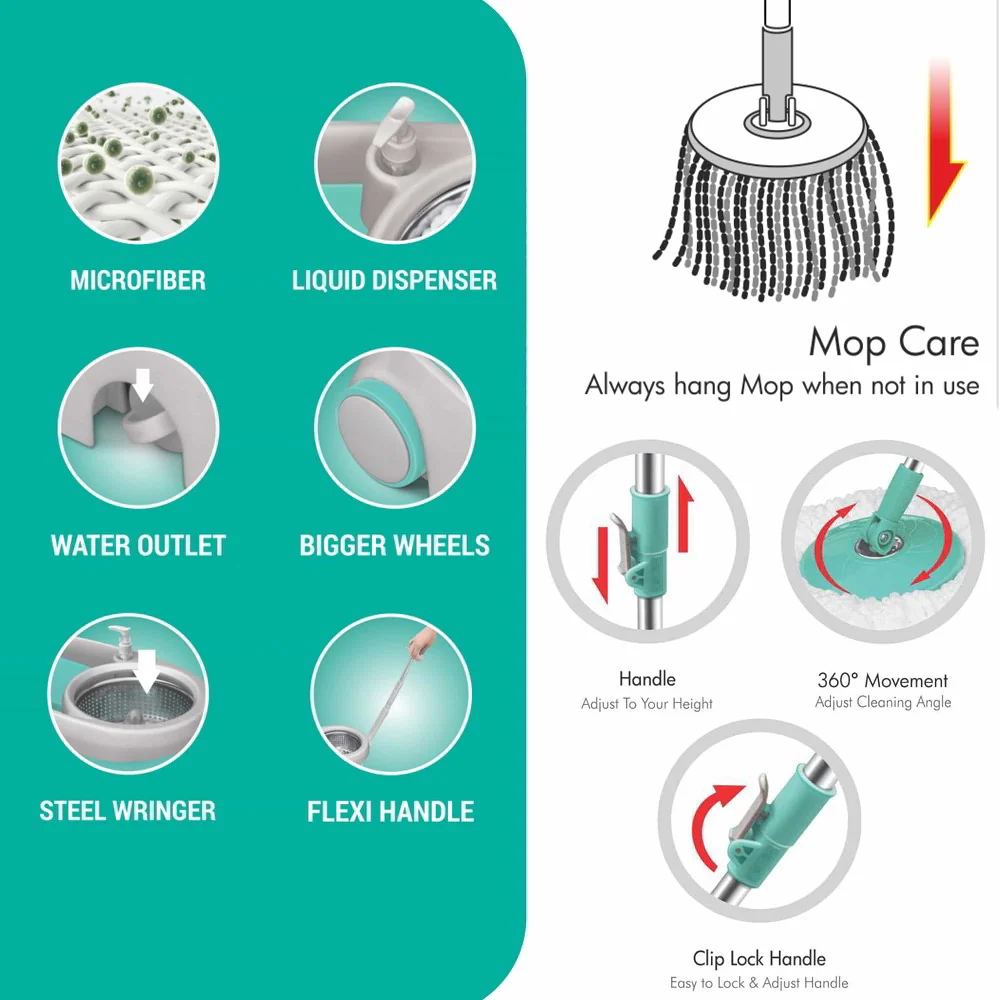 MICROFIBER

LIQUID DISPENSER

WATER OUTLET

BIGGER WHEELS

STEEL WRINGER

FLEXI HANDLE

Mop Care
Always hang Mop when not in use

Handle
Adjust To Your Height

360° Movement
Adjust Cleaning Angle

Clip Lock Handle
Easy to Lock & Adjust Handle